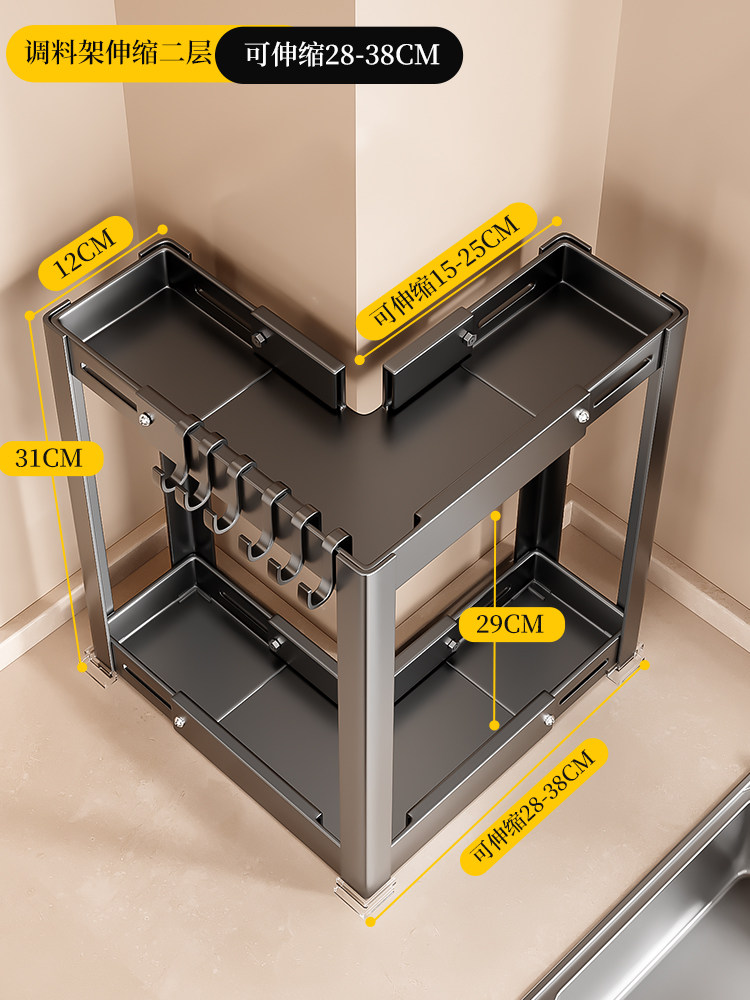 调料架伸缩二层

可伸缩28-38CM

12CM

可伸缩15-25CM

31CM

29CM

可伸缩28-38CM