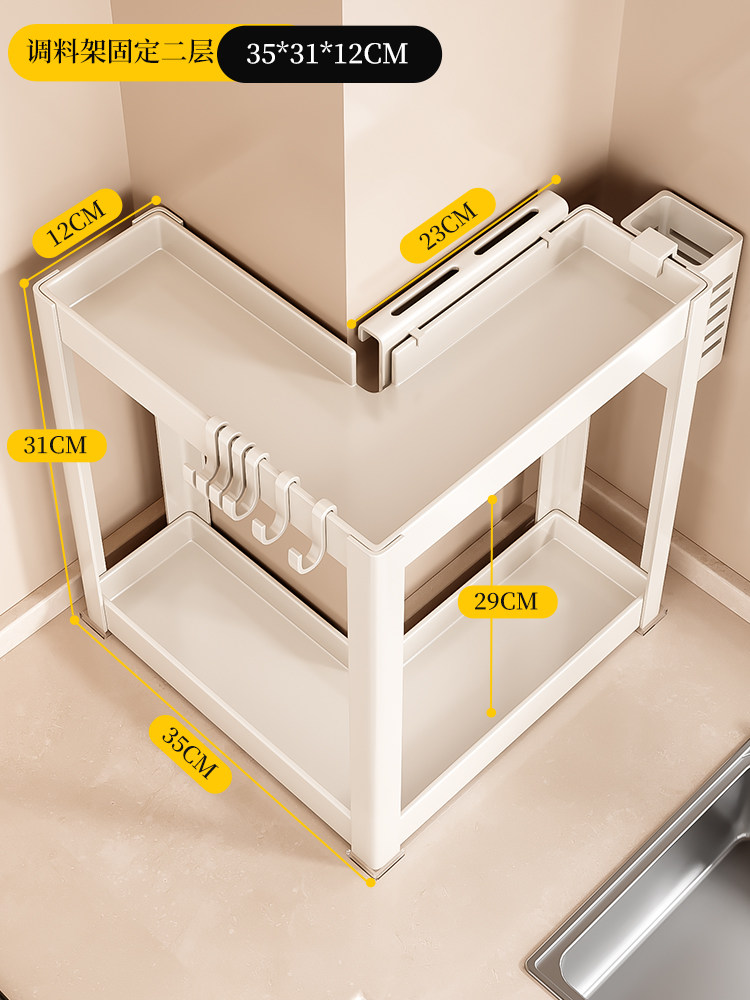 调料架固定二层 35*31*12CM

12CM

23CM

31CM

29CM

35CM