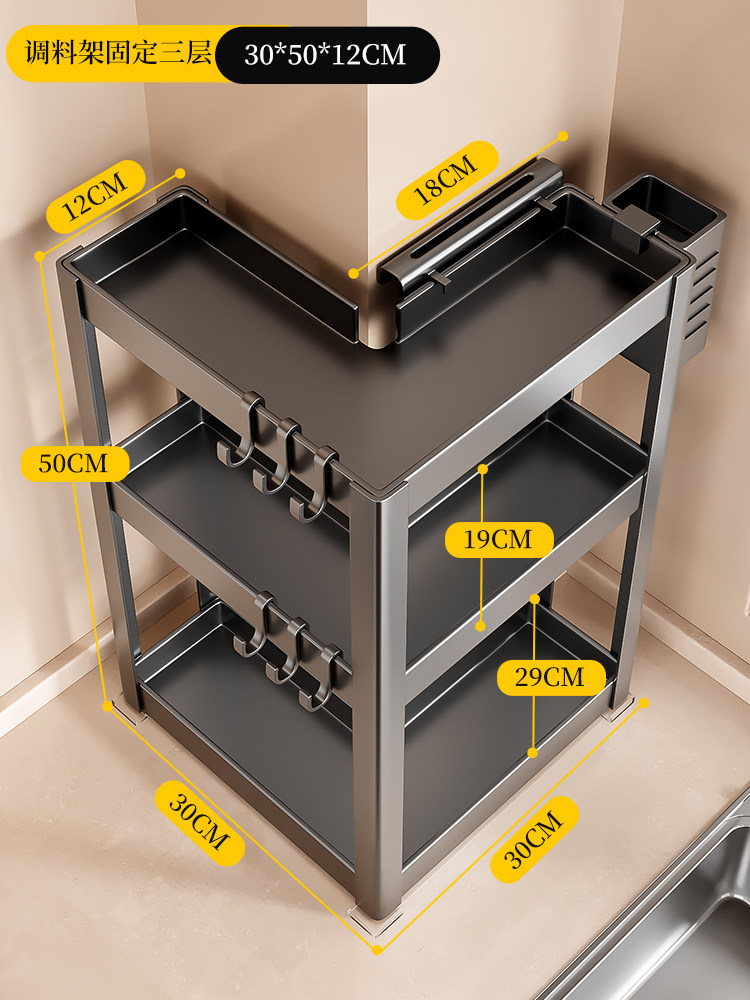 调料架固定三层 30*50*12CM

12CM

18CM

50CM

19CM

29CM

30CM

30CM