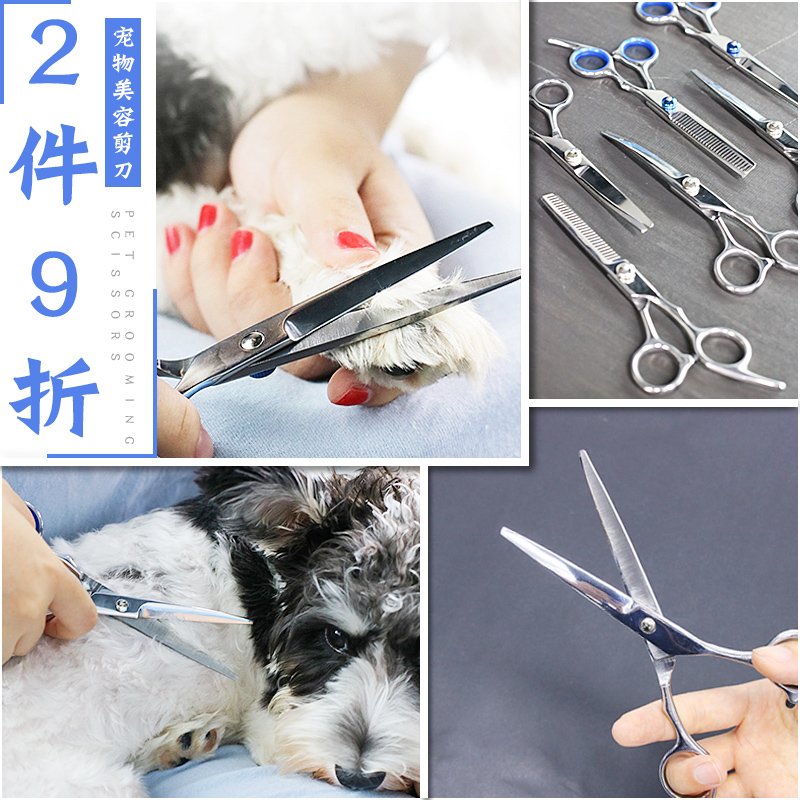 2件9折

宠物美容剪刀

PET GROOMING SCISSORS