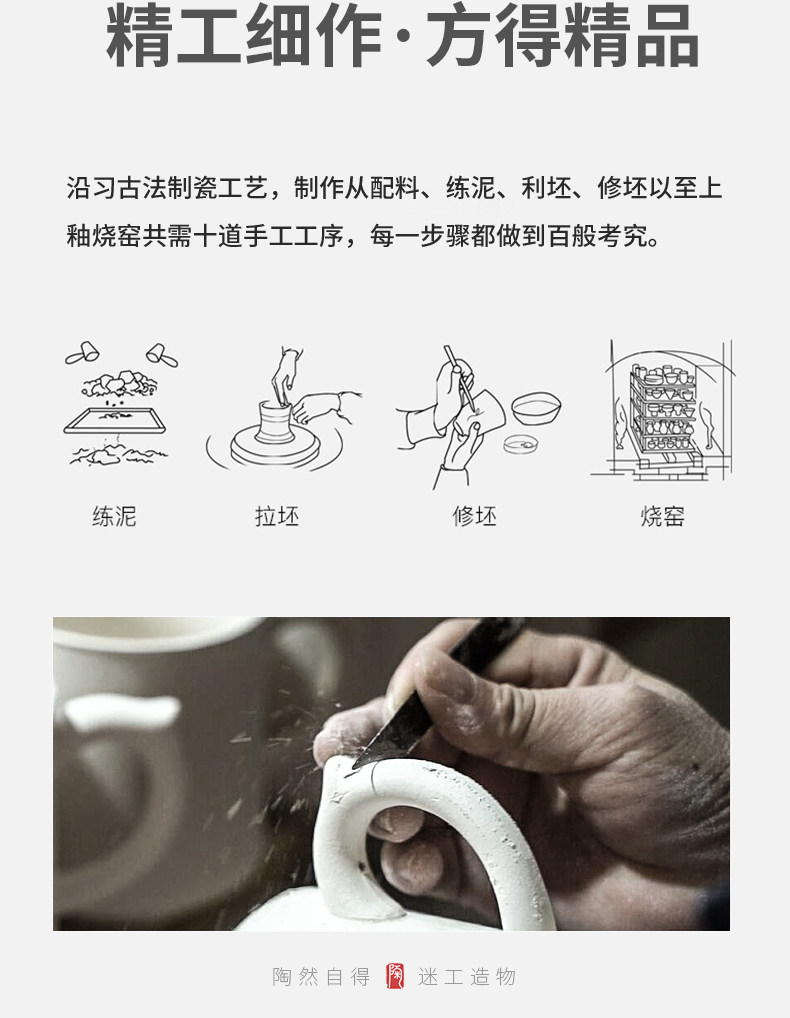 精工细作·方得精品

沿习古法制瓷工艺，制作从配料、练泥、利坯、修坯以至上釉烧窑共需十道手工工序，每一步骤都做到百般考究。

练泥

拉坯

修坯

烧窑

陶然自得 陶 迷工造物