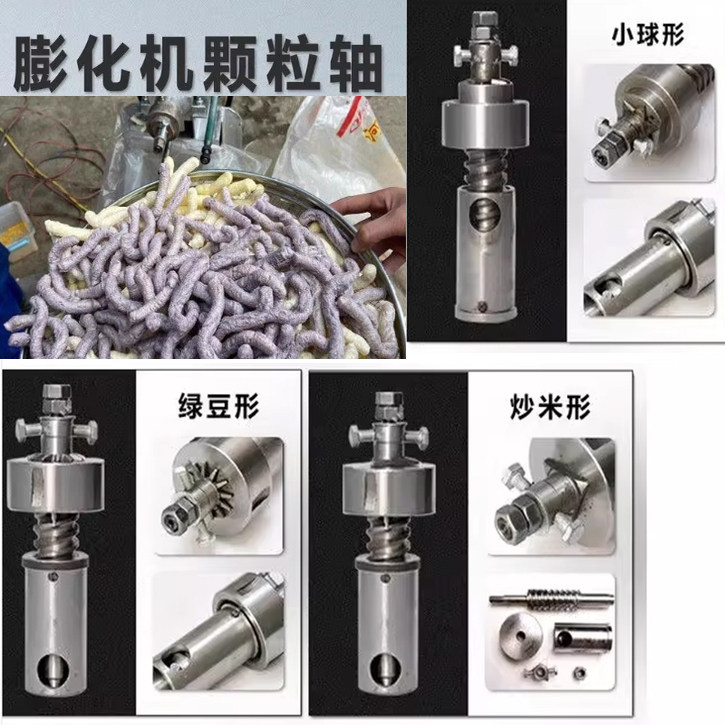 膨化机颗粒轴

小球形

绿豆形

炒米形