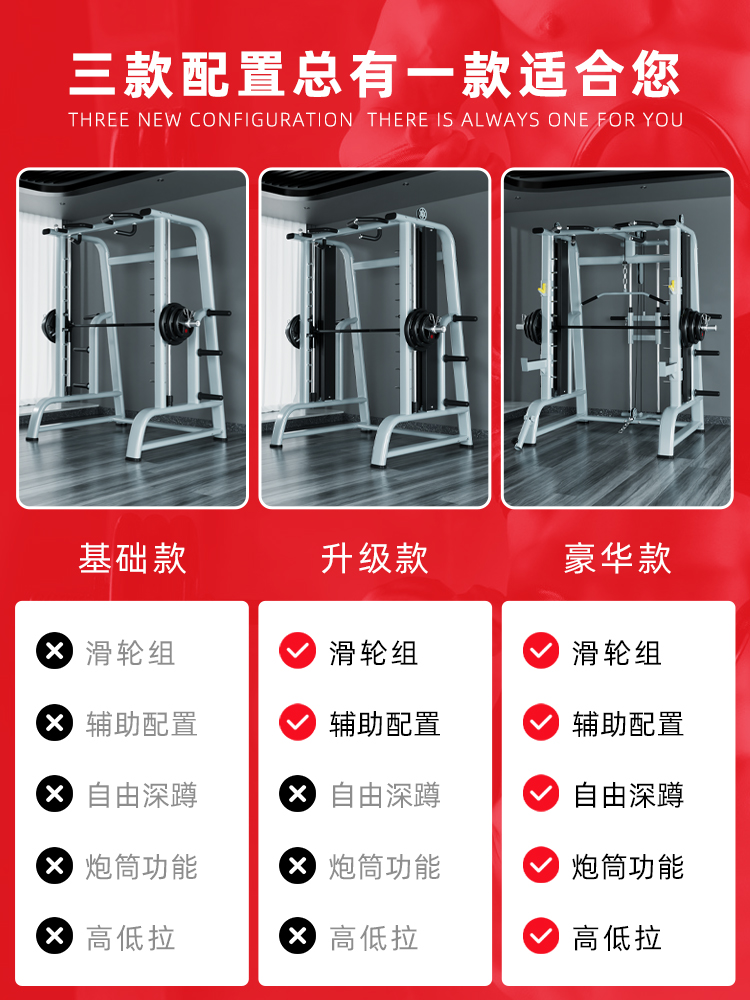 三款配置总有一款适合您

THREE NEW CONFIGURATION THERE IS ALWAYS ONE FOR YOU

基础款

滑轮组
辅助配置
自由深蹲
炮筒功能
高低拉

升级款

滑轮组
辅助配置
自由深蹲
炮筒功能
高低拉

豪华款

滑轮组
辅助配置
自由深蹲
炮筒功能
高低拉