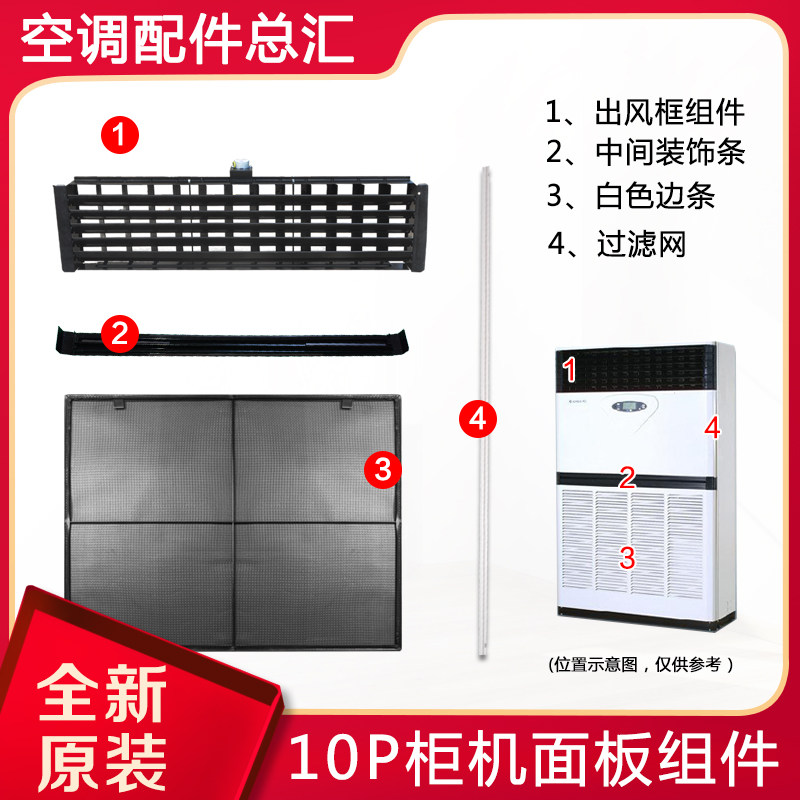 空调配件总汇

1、出风框组件
2、中间装饰条
3、白色边条
4、过滤网

1

2

3

4

1

4

2

3

(位置示意图，仅供参考)

全新
原装

10P柜机面板组件