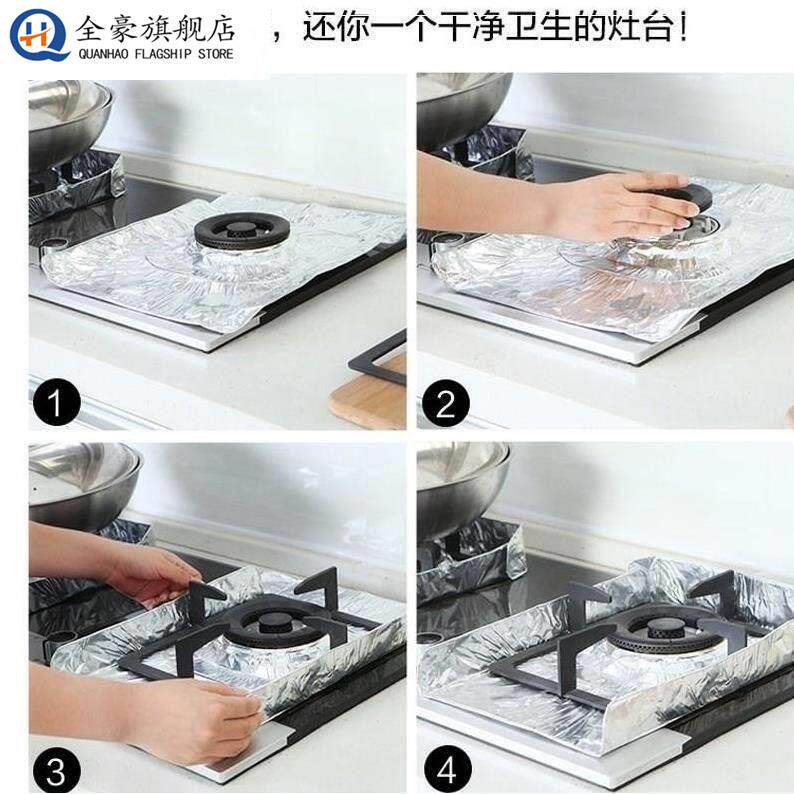 HQ 全豪旗舰店 QUANHAO FLAGSHIP STORE

，还你一个干净卫生的灶台！

1

2

3

4