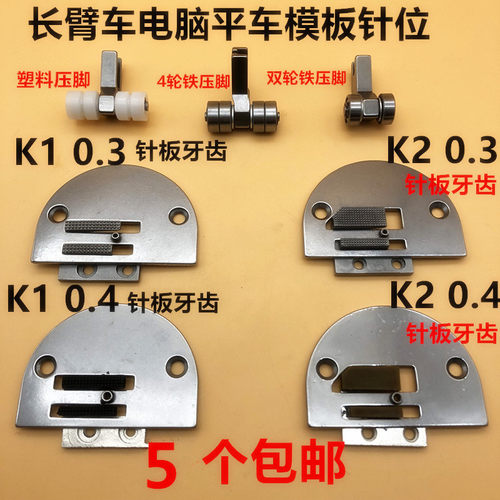 长臂车电脑平车模板针位

塑料压脚

4轮铁压脚

双轮铁压脚

K1 0.3 针板牙齿

K2 0.3 针板牙齿

K1 0.4 针板牙齿

K2 0.4 针板牙齿

5 个包邮