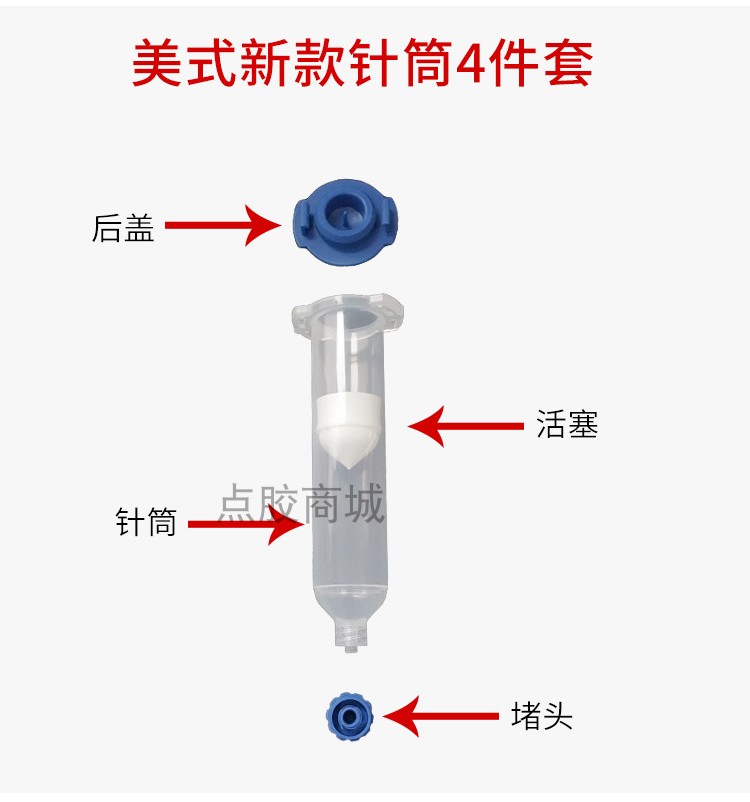 美式新款针筒4件套

后盖

活塞

点胶商城

针筒

堵头