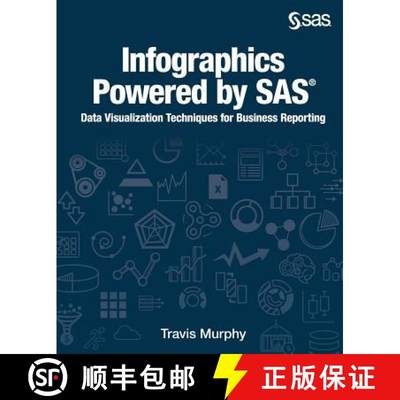 sas

Infographics Powered by SAS®

Data Visualization Techniques for Business Reporting

Travis Murphy

SF 顺丰包邮

正版保证