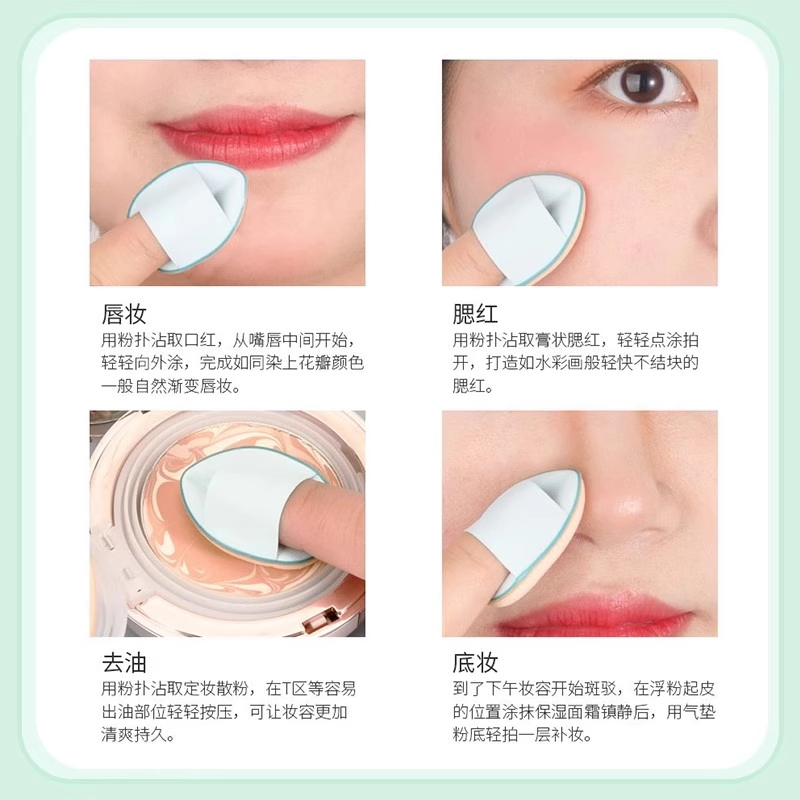 唇妆
用粉扑沾取口红，从嘴唇中间开始，轻轻向外涂，完成如同染上花瓣颜色一般自然渐变唇妆。

腮红
用粉扑沾取膏状腮红，轻轻点涂拍开，打造如水彩画般轻快不结块的腮红。

去油
用粉扑沾取定妆散粉，在T区等容易出油部位轻轻按压，可让妆容更加清爽持久。

底妆
到了下午妆容开始斑驳，在浮粉起皮的位置涂抹保湿面霜镇静后，用气垫粉底轻拍一层补妆。