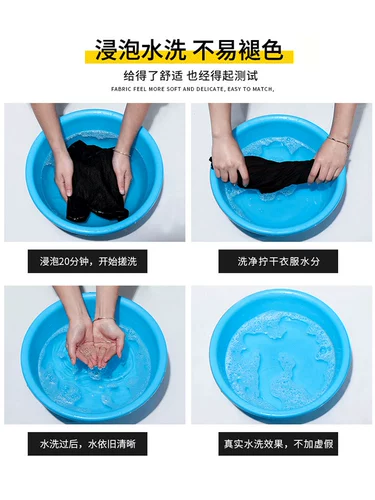 浸泡水洗 不易褪色

给得了舒适 也经得起测试

FABRIC FEEL MORE SOFT AND DELICATE, EASY TO MATCH,

浸泡20分钟，开始搓洗

洗净拧干衣服水分

水洗过后，水依旧清晰

真实水洗效果，不加虚假