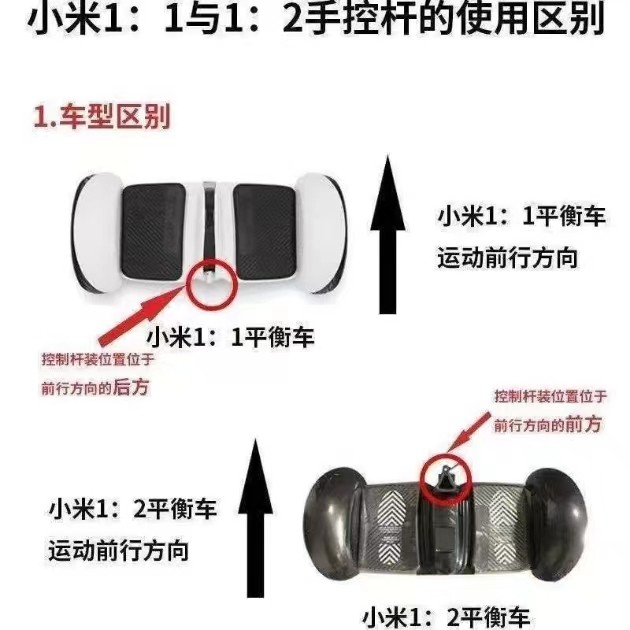 小米1：1与1：2手控杆的使用区别

1.车型区别

小米1：1平衡车
运动前行方向

小米1：1平衡车

控制杆装位置位于
前行方向的后方

控制杆装位置位于
前行方向的前方

小米1：2平衡车
运动前行方向

小米1：2平衡车