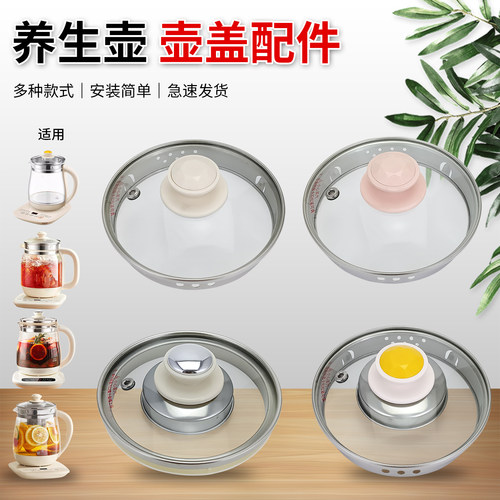 养生壶 壶盖配件

多种款式 | 安装简单 | 急速发货

适用