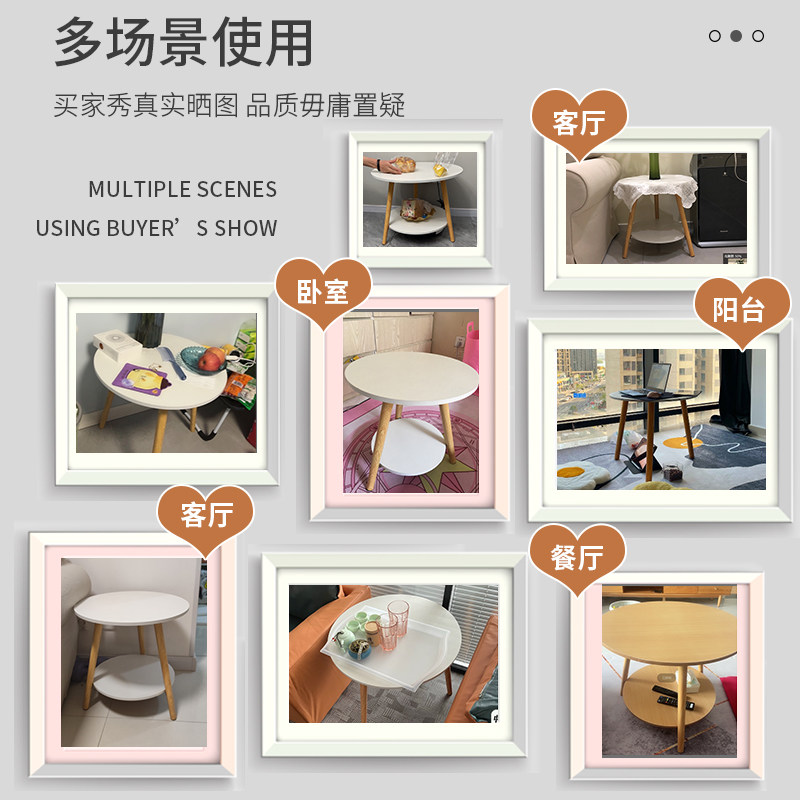 多场景使用

买家秀真实晒图 品质毋庸置疑

MULTIPLE SCENES

USING BUYER’S SHOW

客厅

卧室

阳台

客厅

餐厅