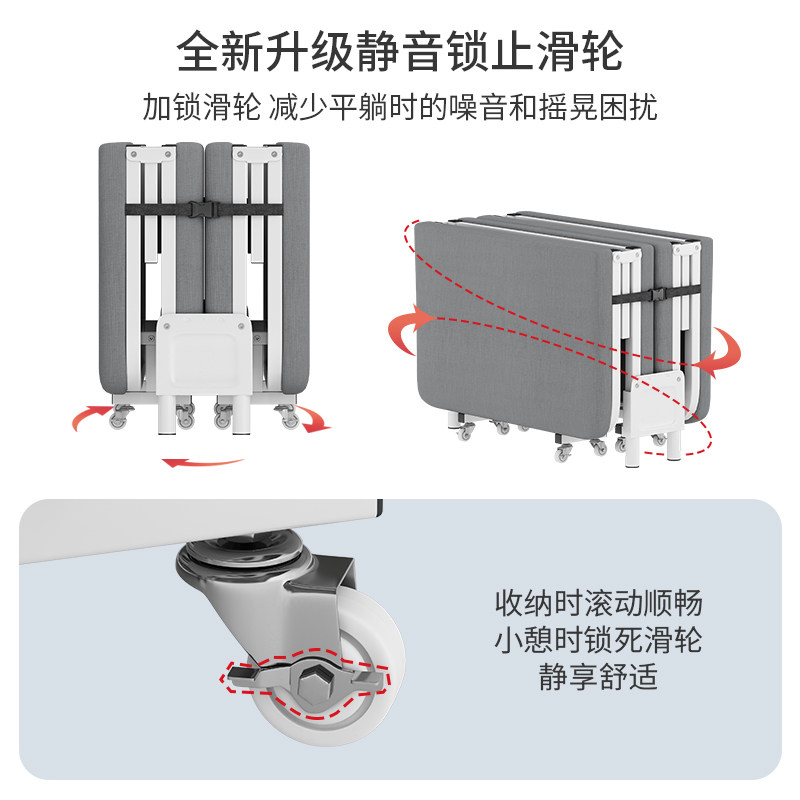 全新升级静音锁止滑轮

加锁滑轮 减少平躺时的噪音和摇晃困扰

收纳时滚动顺畅
小憩时锁死滑轮
静享舒适