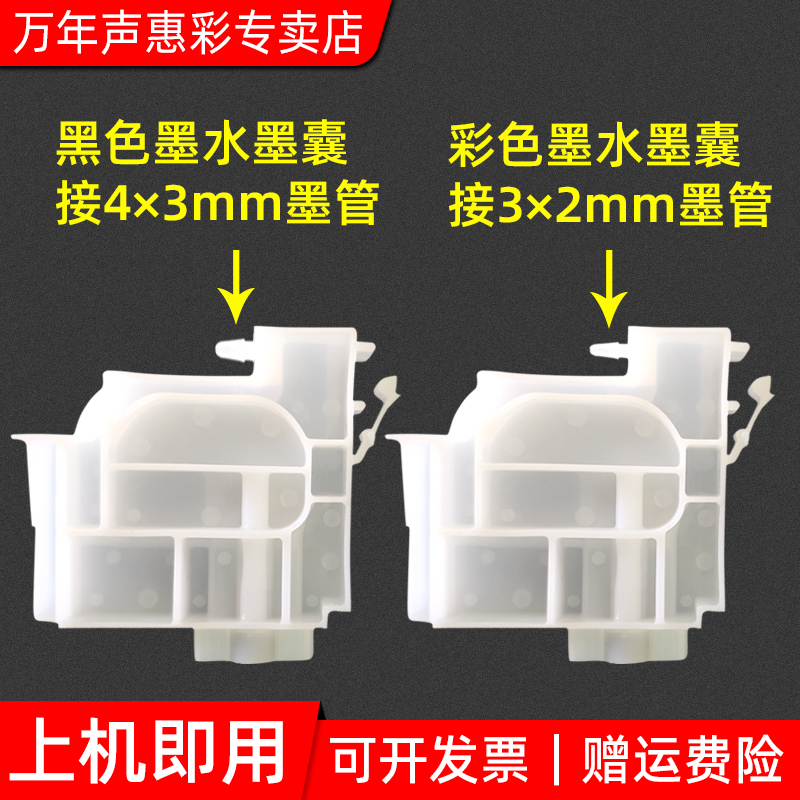 万年声惠彩专卖店

黑色墨水墨囊
接4×3mm墨管

彩色墨水墨囊
接3×2mm墨管

上机即用

可开发票 | 赠运费险