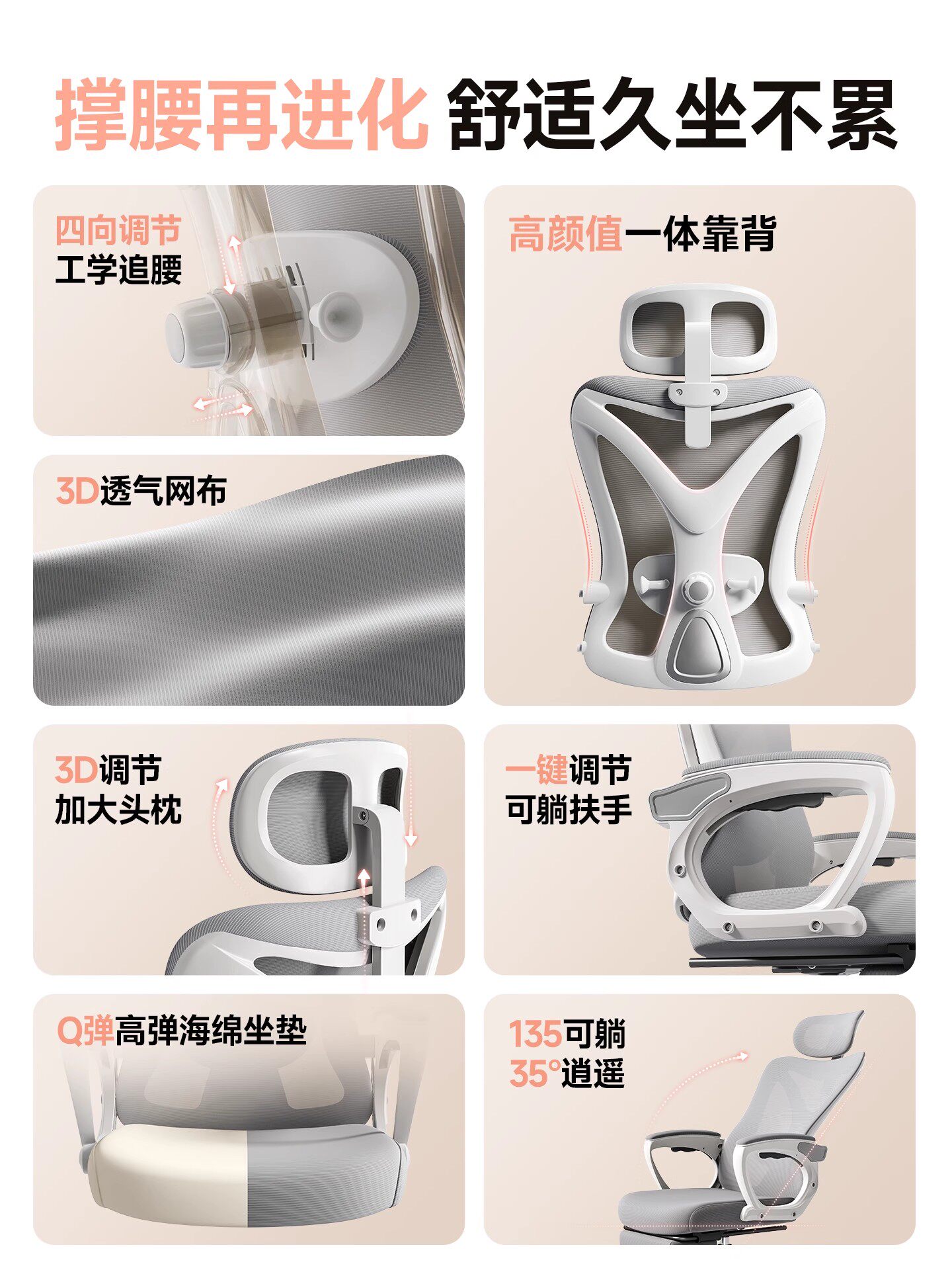 撑腰再进化 舒适久坐不累

四向调节
工学追腰

高颜值一体靠背

3D透气网布

3D调节
加大头枕

一键调节
可躺扶手

Q弹高弹海绵坐垫

135可躺
35°逍遥