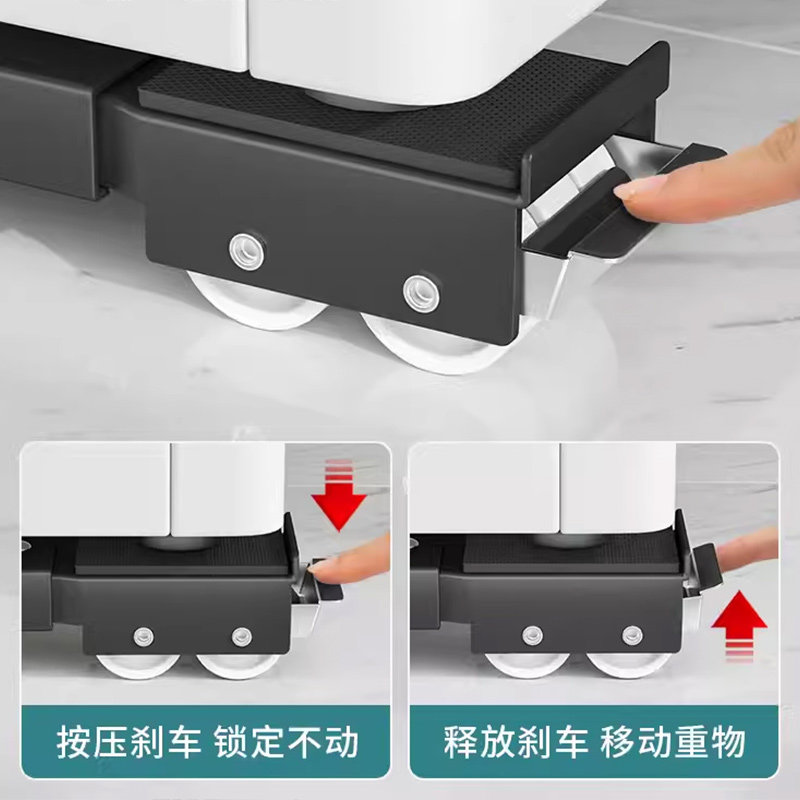 按压刹车 锁定不动

释放刹车 移动重物