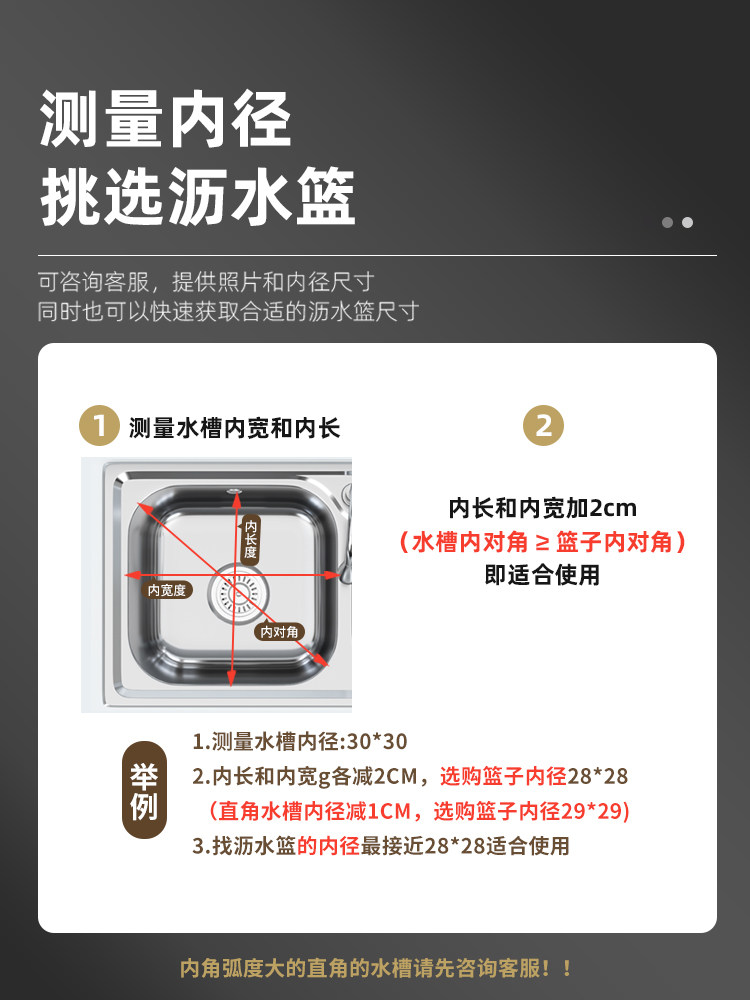 测量内径
挑选沥水篮

可咨询客服，提供照片和内径尺寸
同时也可以快速获取合适的沥水篮尺寸

1 测量水槽内宽和内长

内长度
内宽度
内对角

2

内长和内宽加2cm
（水槽内对角 ≥ 篮子内对角）
即适合使用

举例

1.测量水槽内径:30*30
2.内长和内宽g各减2CM，选购篮子内径28*28
（直角水槽内径减1CM，选购篮子内径29*29）
3.找沥水篮的内径最接近28*28适合使用

内角弧度大的直角的水槽请先咨询客服！！