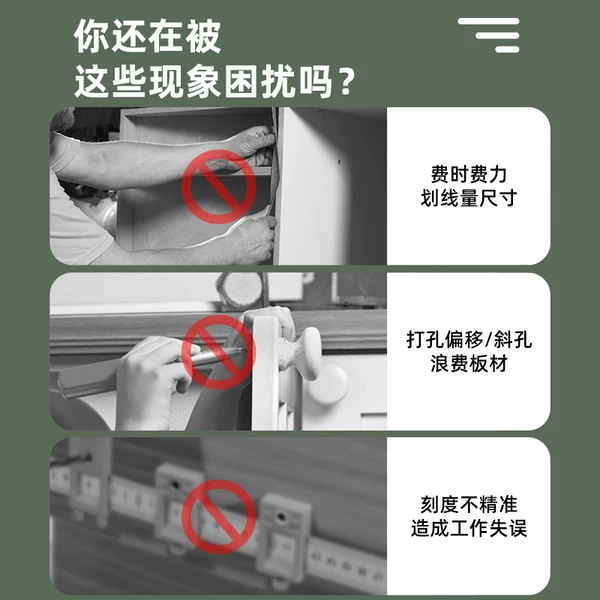 你还在被
这些现象困扰吗？

费时费力
划线量尺寸

打孔偏移/斜孔
浪费板材

刻度不精准
造成工作失误