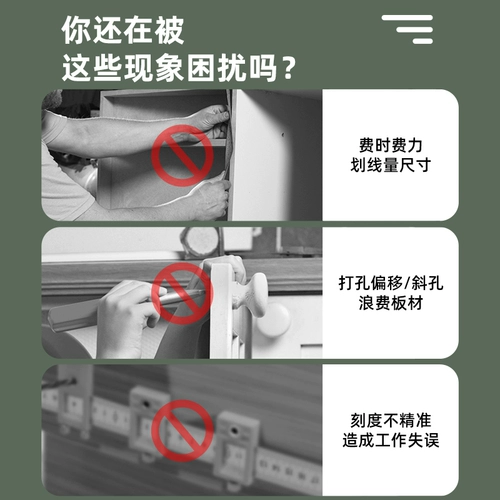 你还在被
这些现象困扰吗？

费时费力
划线量尺寸

打孔偏移/斜孔
浪费板材

刻度不精准
造成工作失误