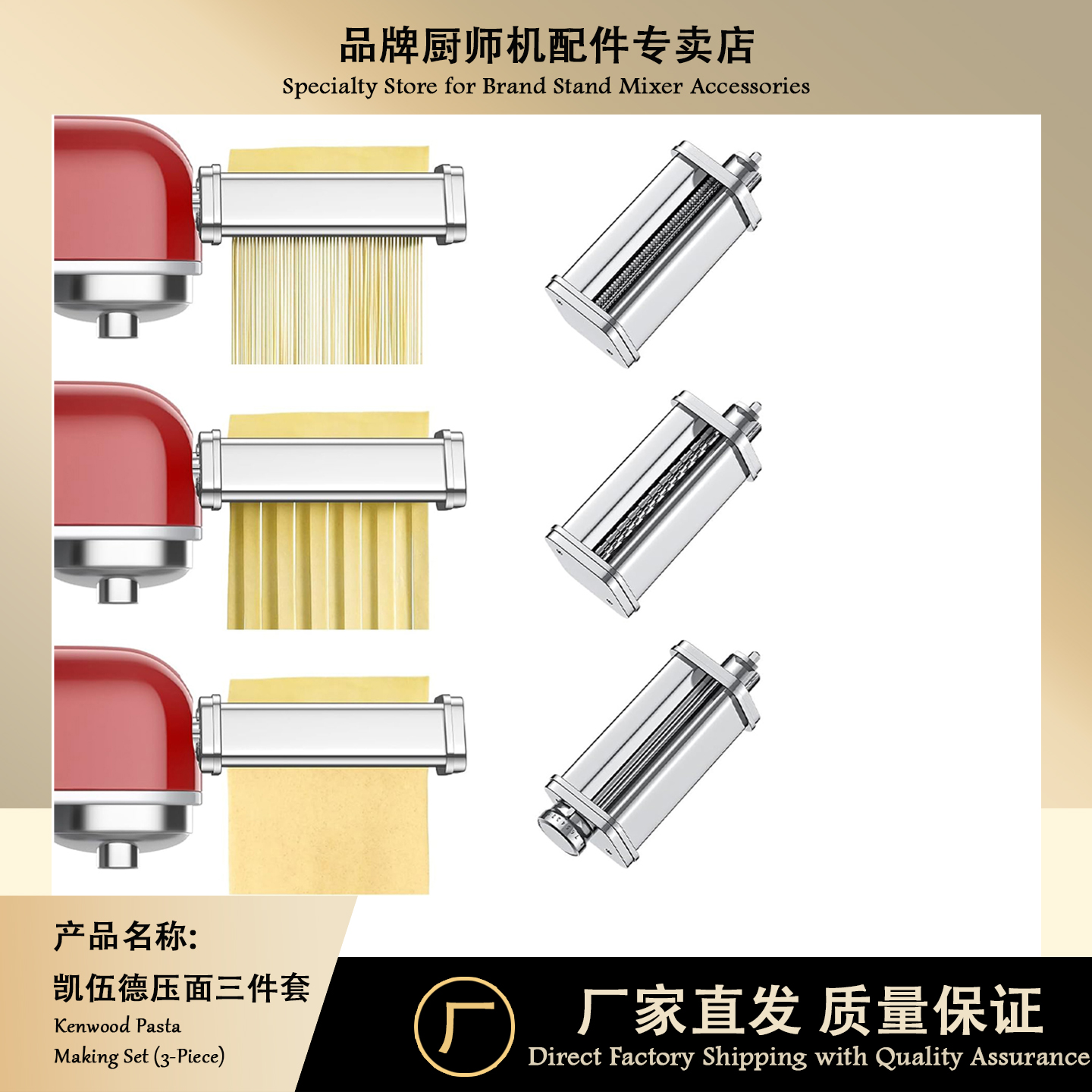 品牌厨师机配件专卖店
Specialty Store for Brand Stand Mixer Accessories

产品名称:
凯伍德压面三件套
Kenwood Pasta Making Set (3-Piece)

厂

厂家直发 质量保证
Direct Factory Shipping with Quality Assurance