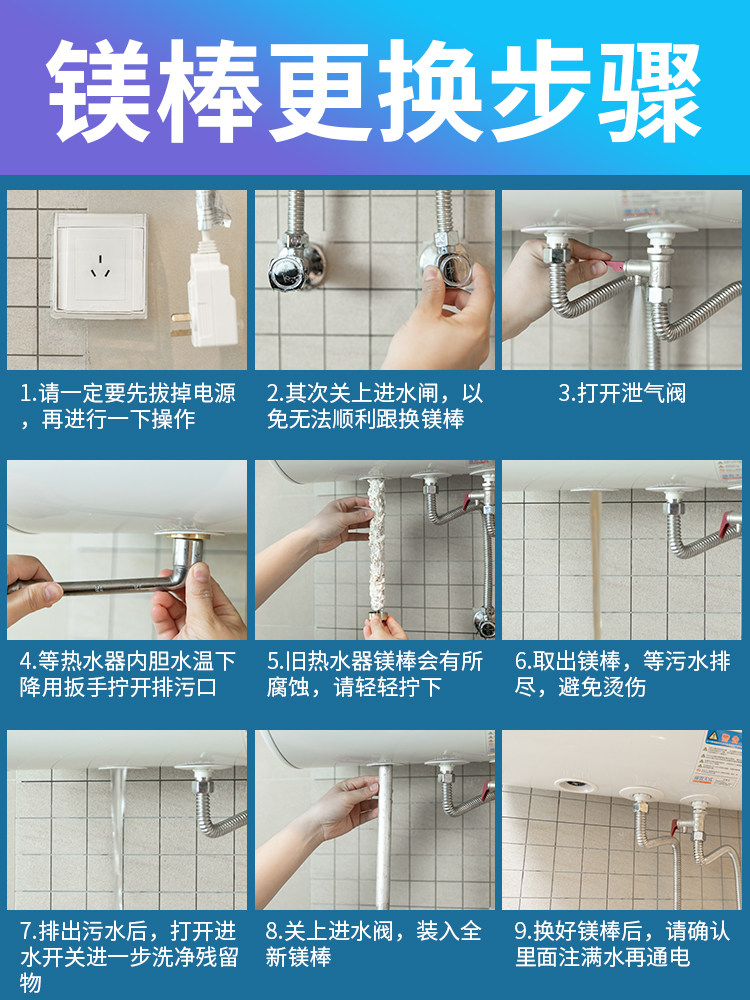 镁棒更换步骤

1.请一定要先拔掉电源，再进行一下操作

2.其次关上进水闸，以免无法顺利跟换镁棒

3.打开泄气阀

4.等热水器内胆水温下降用扳手拧开排污口

5.旧热水器镁棒会有所腐蚀，请轻轻拧下

6.取出镁棒，等污水排尽，避免烫伤

7.排出污水后，打开进水开关进一步洗净残留物

8.关上进水阀，装入全新镁棒

9.换好镁棒后，请确认里面注满水再通电