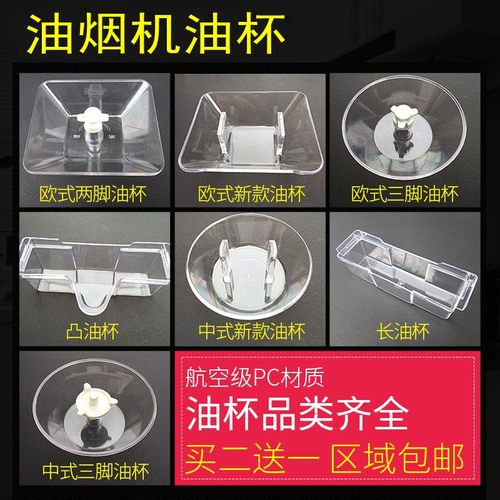 油烟机油杯

欧式两脚油杯

欧式新款油杯

欧式三脚油杯

凸油杯

中式新款油杯

长油杯

中式三脚油杯

航空级PC材质

油杯品类齐全

买二送一 区域包邮