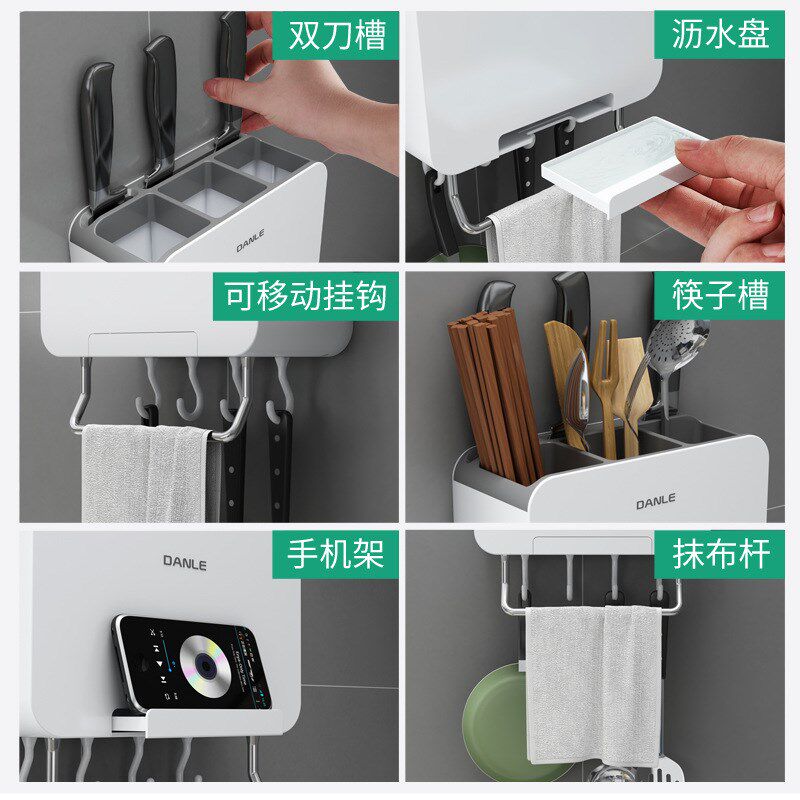 双刀槽

DANLE

沥水盘

可移动挂钩

筷子槽

DANLE

DANLE

手机架

抹布杆