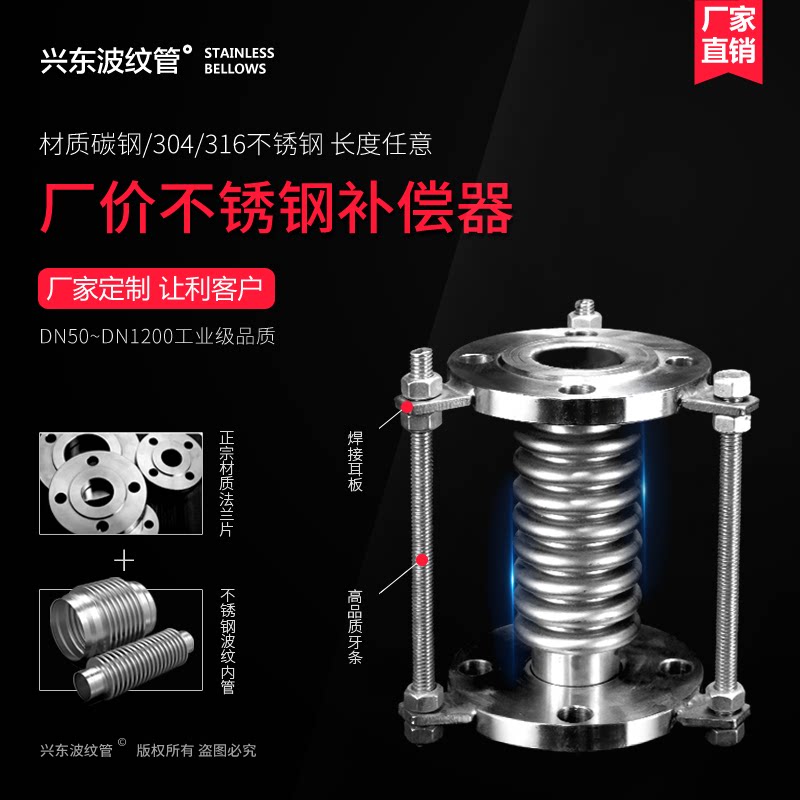 兴东波纹管° STAINLESS BELLOWS

厂家直销

材质碳钢/304/316不锈钢 长度任意

厂价不锈钢补偿器

厂家定制 让利客户

DN50~DN1200工业级品质

正宗材质法兰片

+

不锈钢波纹内管

焊接耳板

高品质牙条

兴东波纹管© 版权所有 盗图必究