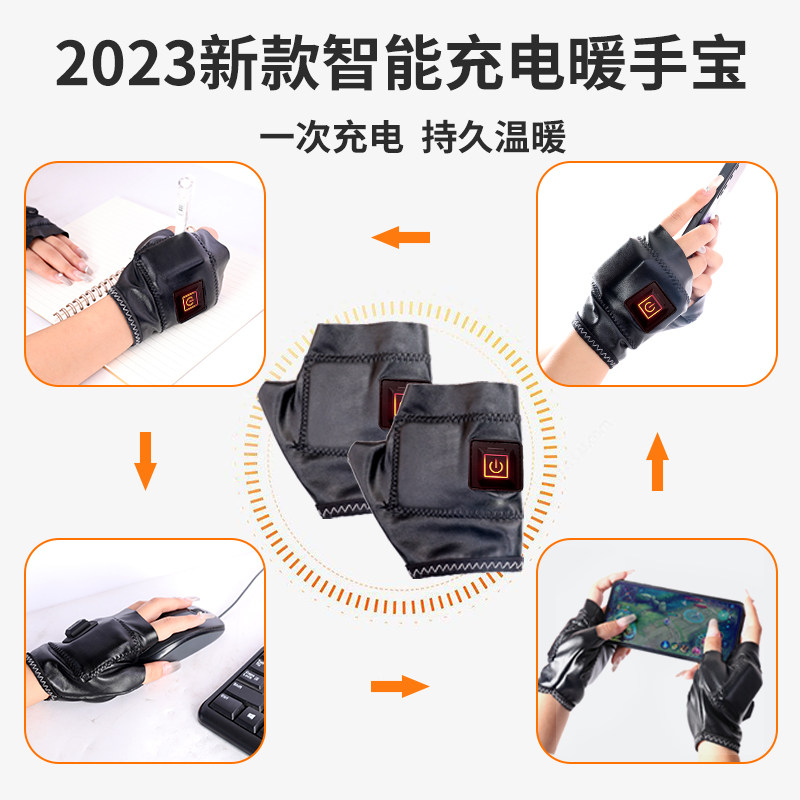 2023新款智能充电暖手宝

一次充电 持久温暖