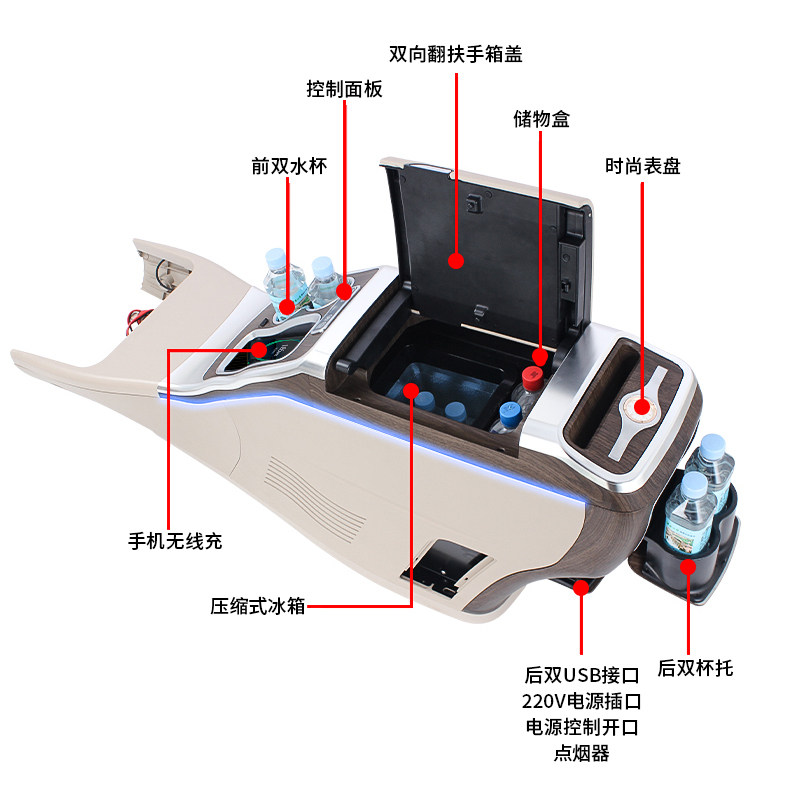 双向翻扶手箱盖

控制面板

储物盒

前双水杯

时尚表盘

手机无线充

压缩式冰箱

后双USB接口
220V电源插口
电源控制开口
点烟器

后双杯托