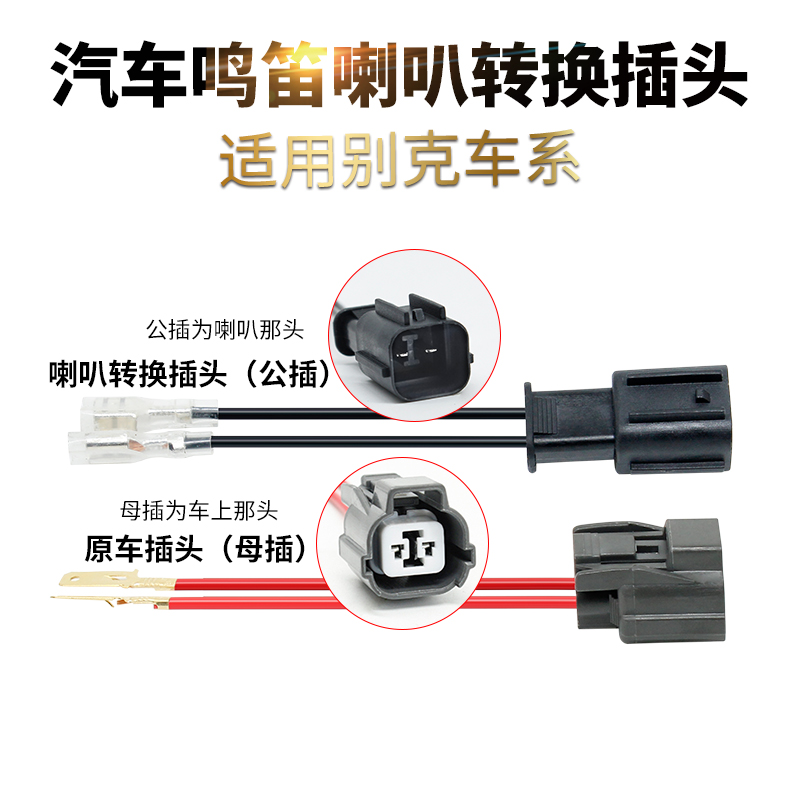 汽车鸣笛喇叭转换插头
适用别克车系

公插为喇叭那头
喇叭转换插头（公插）

母插为车上那头
原车插头（母插）