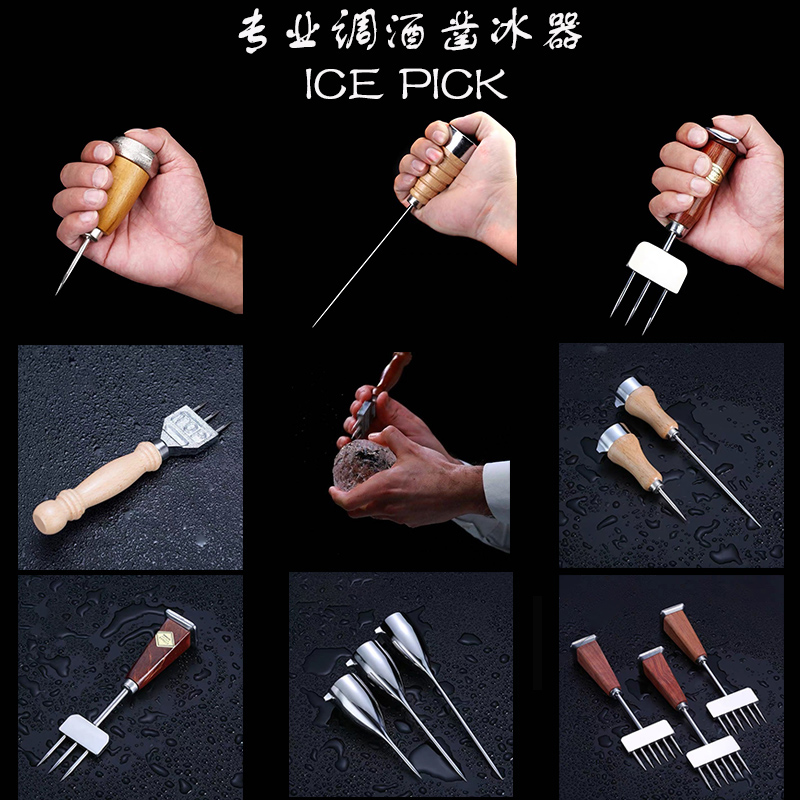 专业调酒凿冰器
ICE PICK