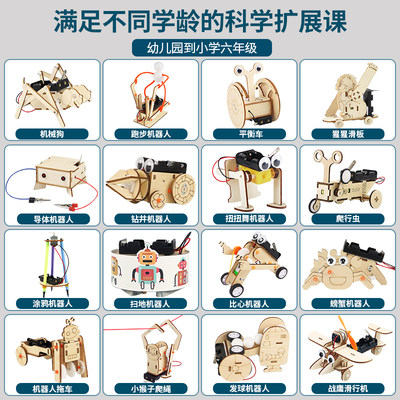 满足不同学龄的科学扩展课

幼儿园到小学六年级

机械狗

跑步机器人

平衡车

猩猩滑板

导体机器人

钻井机器人

扭扭舞机器人

爬行虫

涂鸦机器人

扫地机器人

比心机器人

螃蟹机器人

机器人拖车

小猴子爬绳

发球机器人

战鹰滑行机