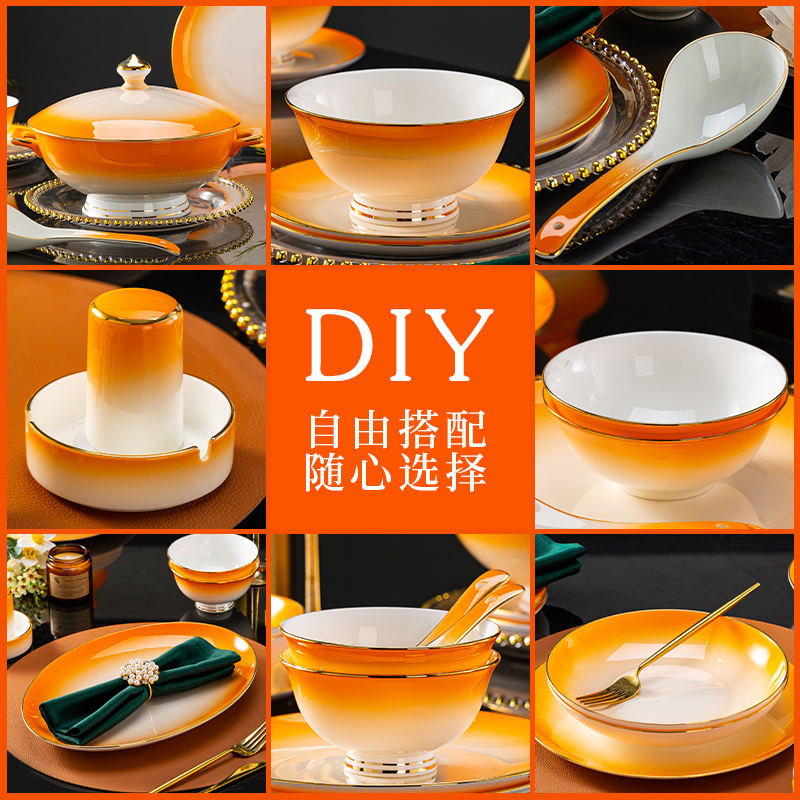 DIY
自由搭配
随心选择