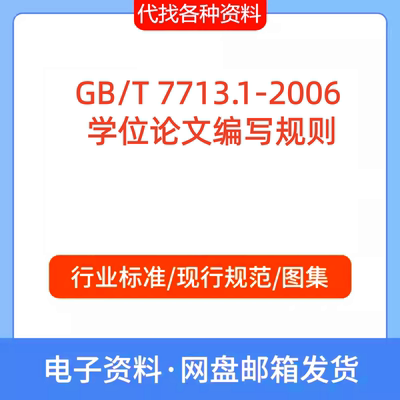 代找各种资料

GB/T 7713.1-2006
学位论文编写规则

行业标准/现行规范/图集

电子资料·网盘邮箱发货