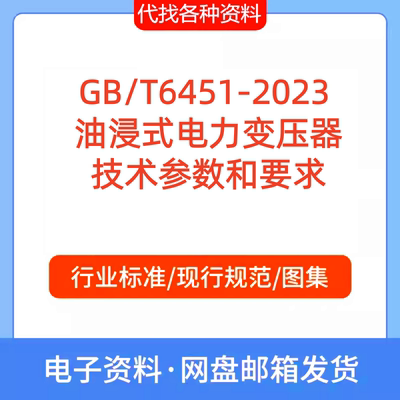 代找各种资料

GB/T6451-2023
油浸式电力变压器
技术参数和要求

行业标准/现行规范/图集

电子资料·网盘邮箱发货