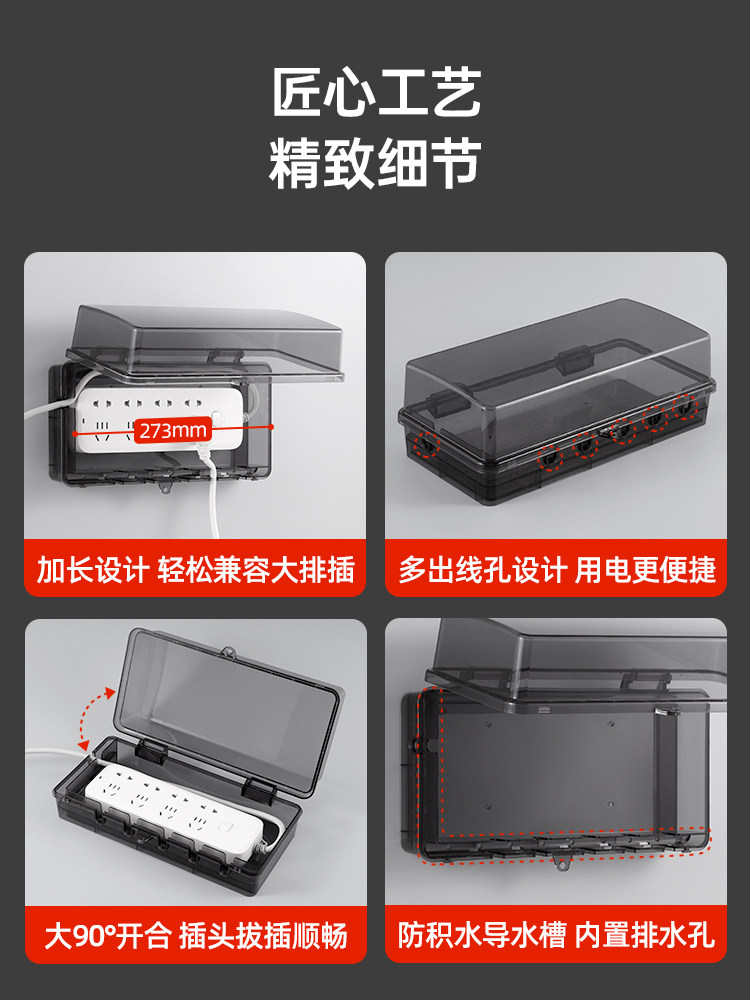 匠心工艺
精致细节

273mm

加长设计 轻松兼容大排插

多出线孔设计 用电更便捷

大90°开合 插头拔插顺畅

防积水导水槽 内置排水孔