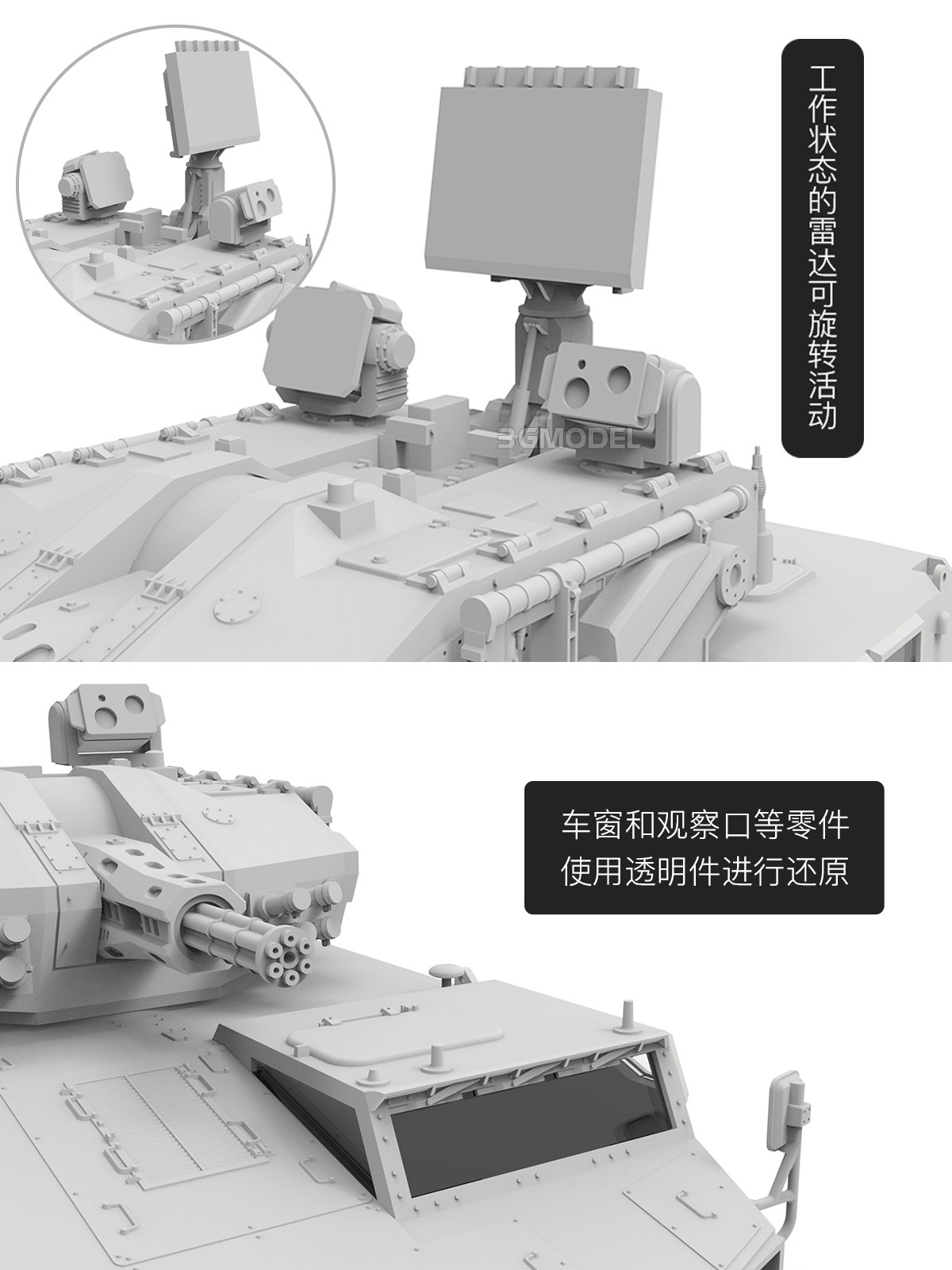 工作状态的雷达可旋转活动

3GMODEL

车窗和观察口等零件
使用透明件进行还原