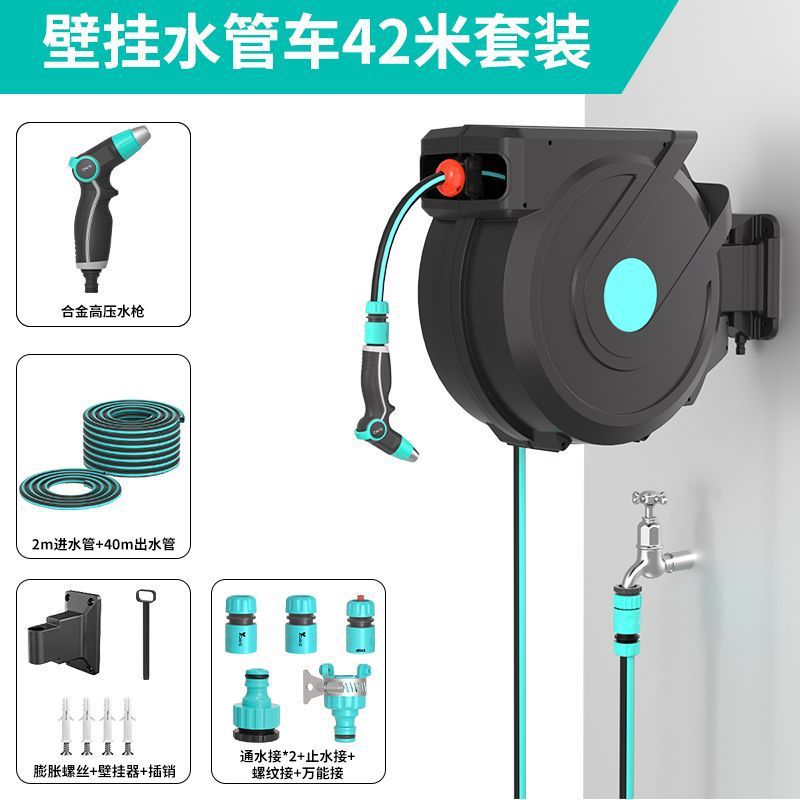 壁挂水管车42米套装

合金高压水枪

2m进水管+40m出水管

膨胀螺丝+壁挂器+插销

通水接*2+止水接+螺纹接+万能接