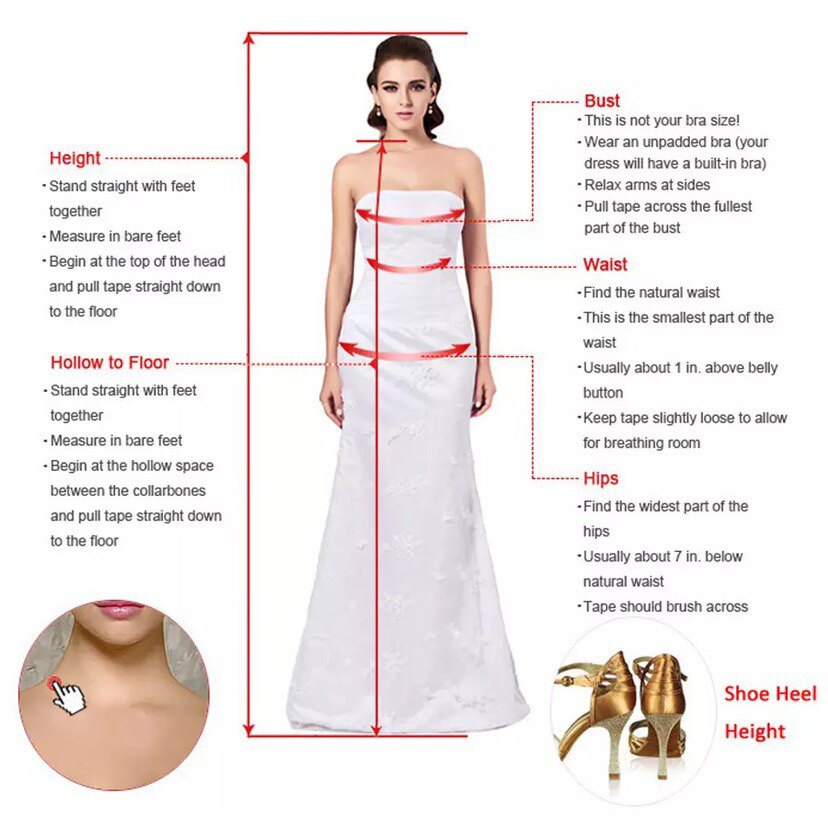 Height
· Stand straight with feet together
· Measure in bare feet
· Begin at the top of the head and pull tape straight down to the floor

Hollow to Floor
· Stand straight with feet together
· Measure in bare feet
· Begin at the hollow space between the collarbones and pull tape straight down to the floor

Bust
· This is not your bra size!
· Wear an unpadded bra (your dress will have a built-in bra)
· Relax arms at sides
· Pull tape across the fullest part of the bust

Waist
· Find the natural waist
· This is the smallest part of the waist
· Usually about 1 in. above belly button
· Keep tape slightly loose to allow for breathing room

Hips
· Find the widest part of the hips
· Usually about 7 in. below natural waist
· Tape should brush across

Shoe Heel Height