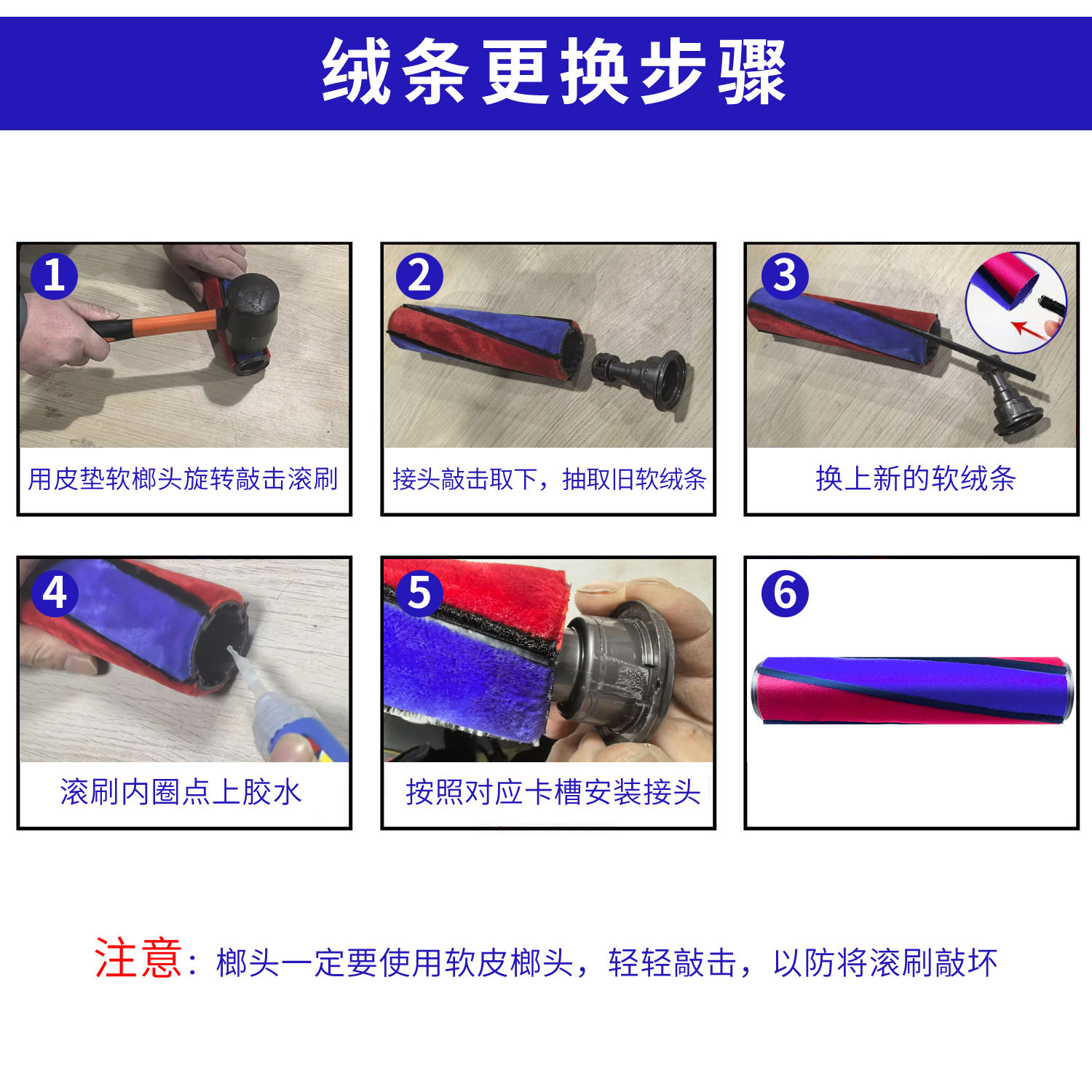 绒条更换步骤

1
用皮垫软榔头旋转敲击滚刷

2
接头敲击取下，抽取旧软绒条

3
换上新的软绒条

4
滚刷内圈点上胶水

5
按照对应卡槽安装接头

6

注意：榔头一定要使用软皮榔头，轻轻敲击，以防将滚刷敲坏