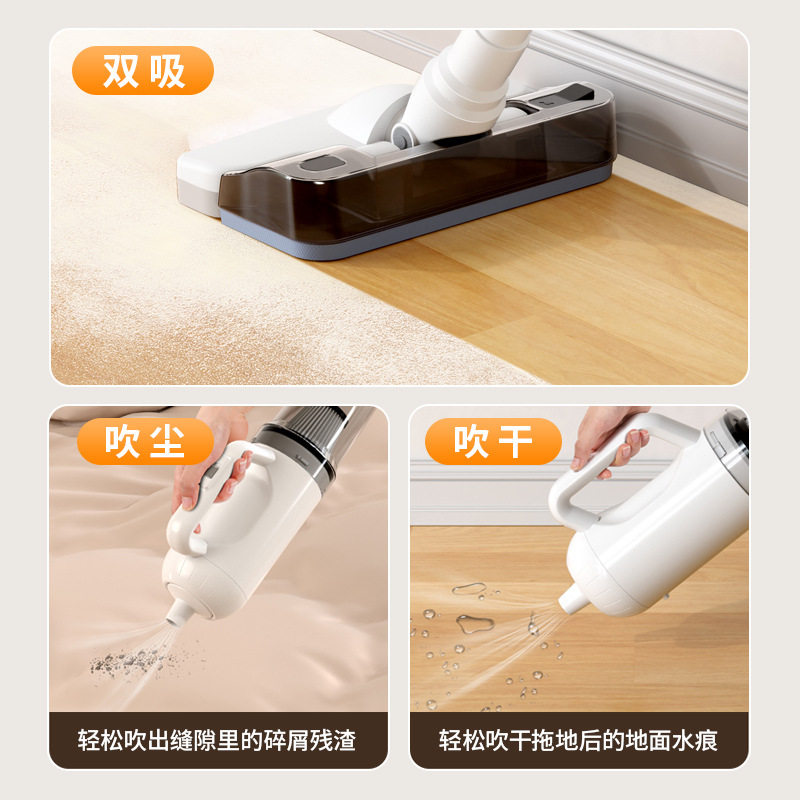 双吸

吹尘

轻松吹出缝隙里的碎屑残渣

吹干

轻松吹干拖地后的地面水痕