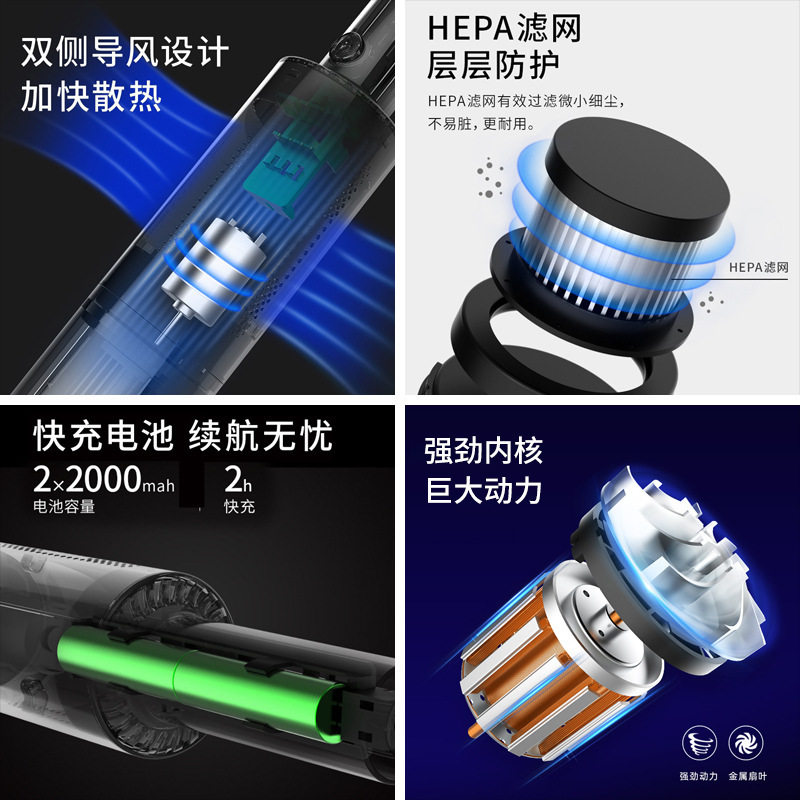 双侧导风设计
加快散热

HEPA滤网
层层防护
HEPA滤网有效过滤微小细尘，不易脏，更耐用。

HEPA滤网

快充电池 续航无忧
2×2000mah
电池容量
2h
快充

强劲内核
巨大动力

强劲动力
金属扇叶