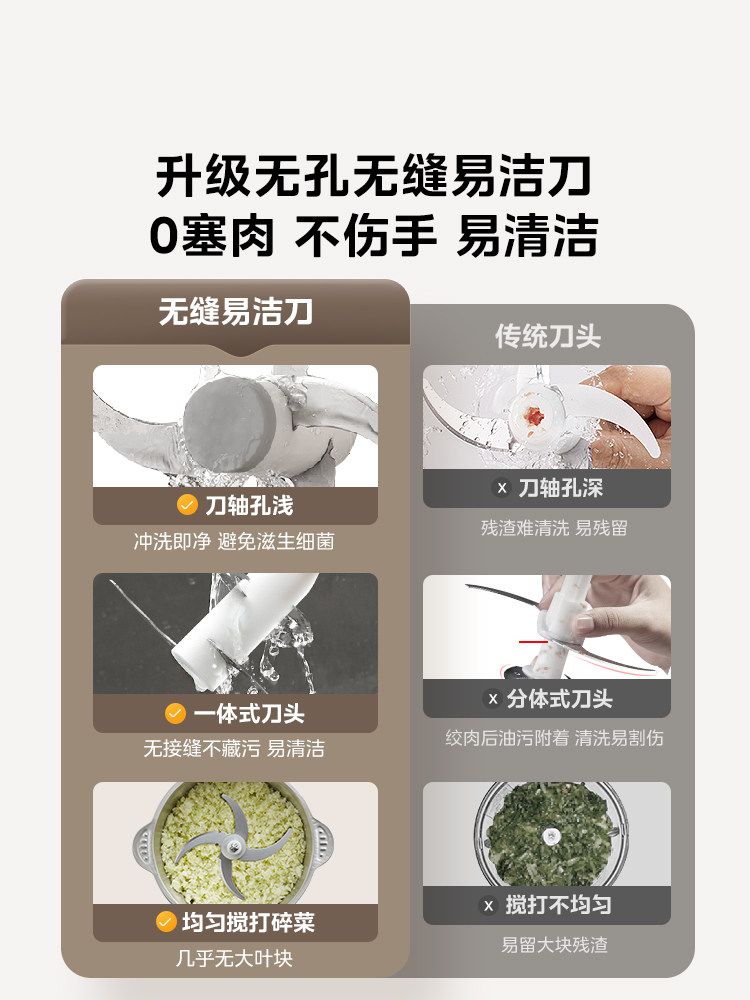 升级无孔无缝易洁刀
0塞肉 不伤手 易清洁

无缝易洁刀

刀轴孔浅
冲洗即净 避免滋生细菌

一体式刀头
无接缝不藏污 易清洁

均匀搅打碎菜
几乎无大叶块

传统刀头

x 刀轴孔深
残渣难清洗 易残留

x 分体式刀头
绞肉后油污附着 清洗易割伤

x 搅打不均匀
易留大块残渣