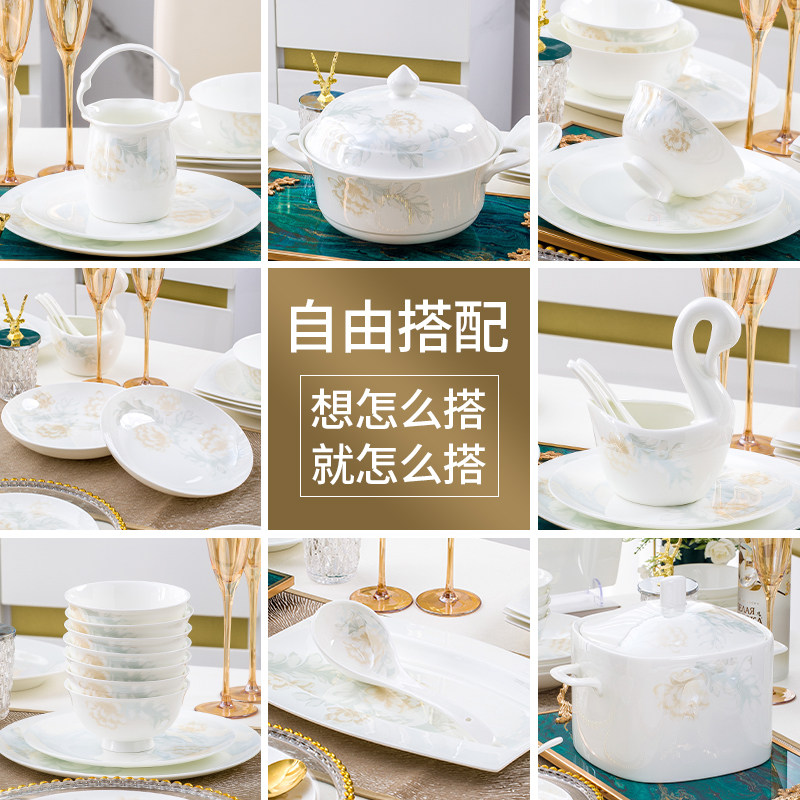 自由搭配

想怎么搭
就怎么搭