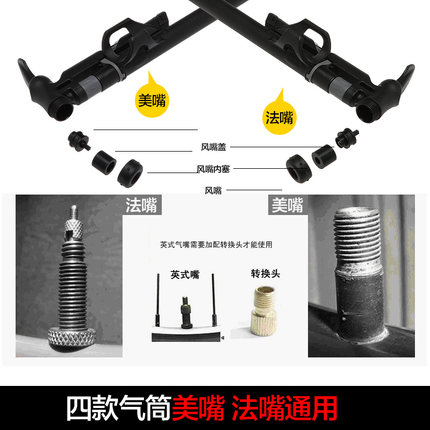 美嘴

法嘴

风嘴盖

风嘴内塞

风嘴

法嘴

美嘴

英式气嘴需要加配转换头才能使用

英式嘴

转换头

四款气筒美嘴 法嘴通用