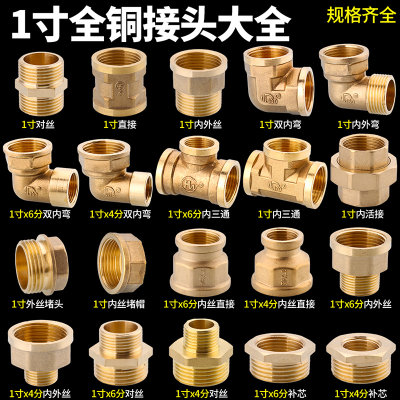 1寸全铜接头大全

规格齐全

1寸对丝
1寸直接
1寸内外丝
1寸双内弯
1寸内外弯

1寸x6分双内弯
1寸x4分双内弯
1寸x6分内三通
1寸内三通
1寸内活接

1寸外丝堵头
1寸内丝堵帽
1寸x6分内丝直接
1寸x4分内丝直接
1寸x6分内外丝

1寸x4分内外丝
1寸x6分对丝
1寸x4分对丝
1寸x6分补芯
1寸x4分补芯