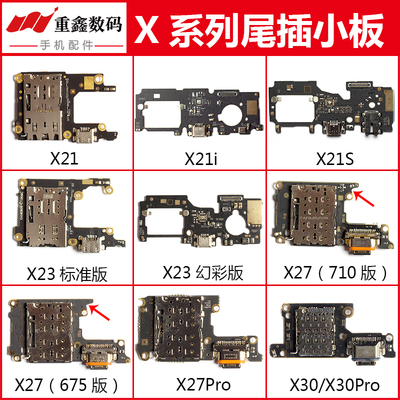 重鑫数码
手机配件

X 系列尾插小板

X21

X21i

X21S

X23 标准版

X23 幻彩版

X27（710 版）

X27（675 版）

X27Pro

X30/X30Pro