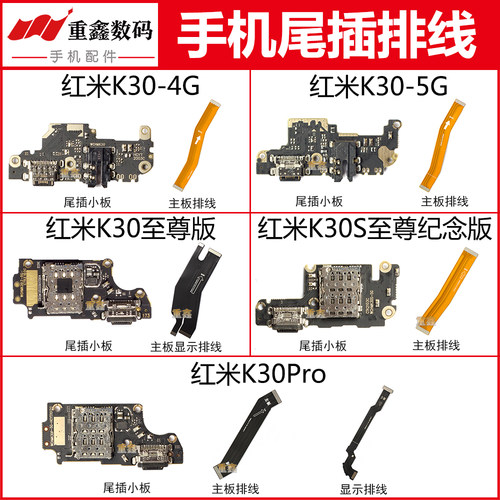 重鑫数码
手机配件
手机尾插排线

红米K30-4G
尾插小板
主板排线

红米K30-5G
尾插小板
主板排线

红米K30至尊版
尾插小板
主板显示排线

红米K30S至尊纪念版
尾插小板
主板排线

红米K30Pro
尾插小板
主板排线
显示排线